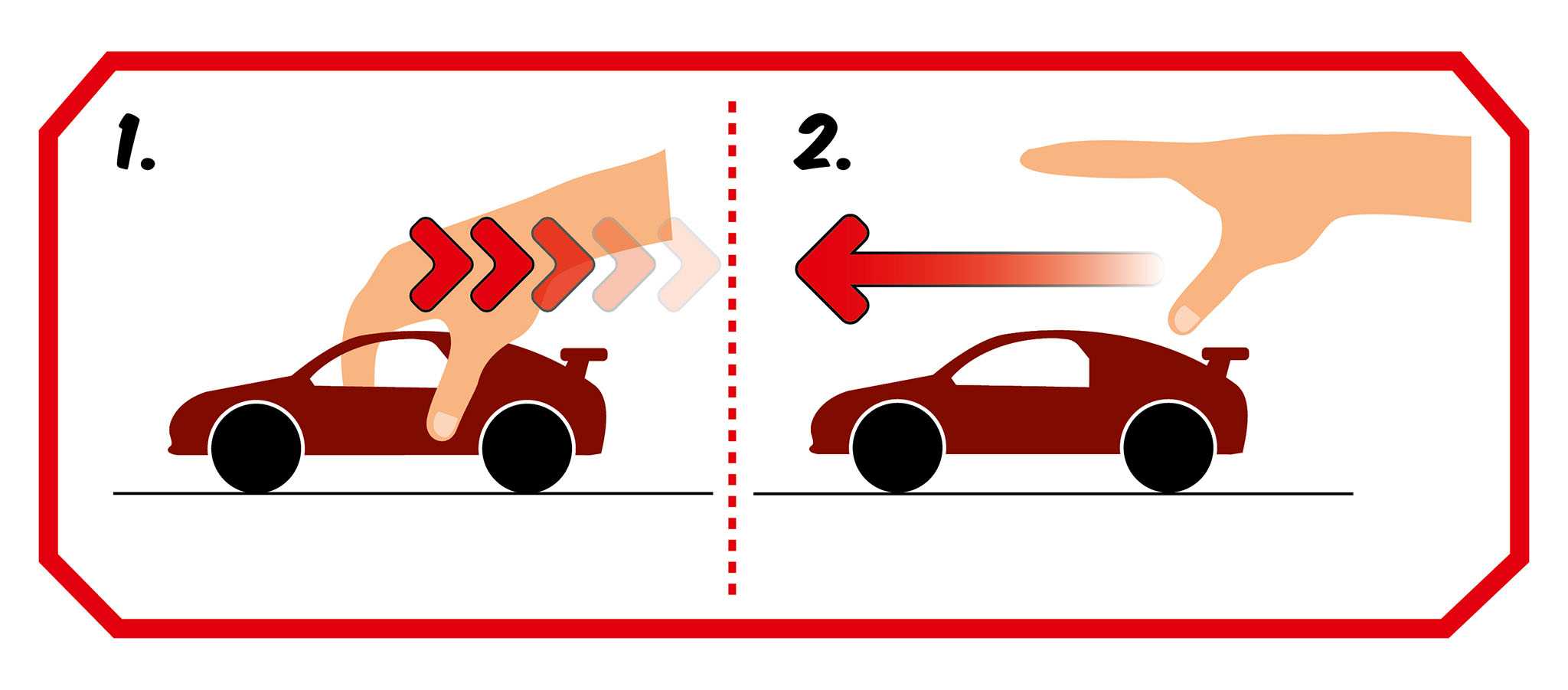 1.

2.